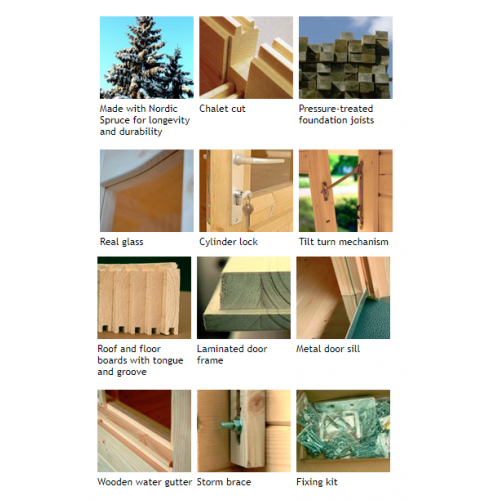 Made with Nordic Spruce for longevity and durability

Chalet cut

Pressure-treated foundation joists

Real glass

Cylinder lock

Tilt turn mechanism

Roof and floor boards with tongue and groove

Laminated door frame

Metal door sill

Wooden water gutter

Storm brace

Fixing kit